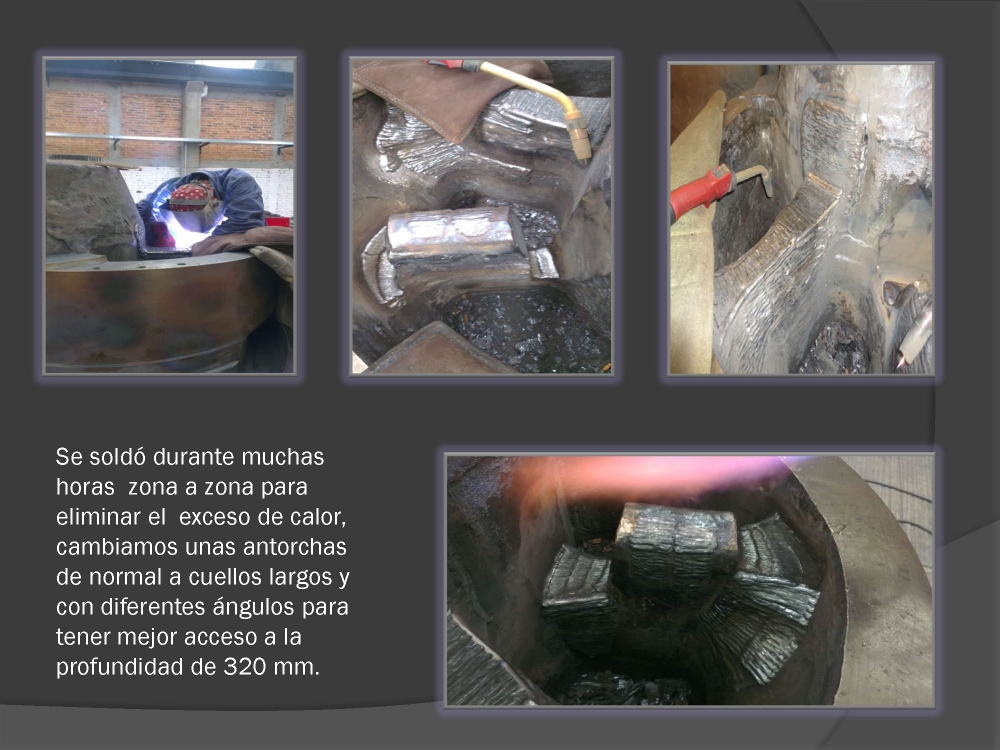 Se soldó durante muchas horas  zona a zona para eliminar el  exceso de calor, cambiamos unas antorchas de normal a cuellos largos y con diferentes ángulos para tener mejor acceso a la profundidad de 320 mm.